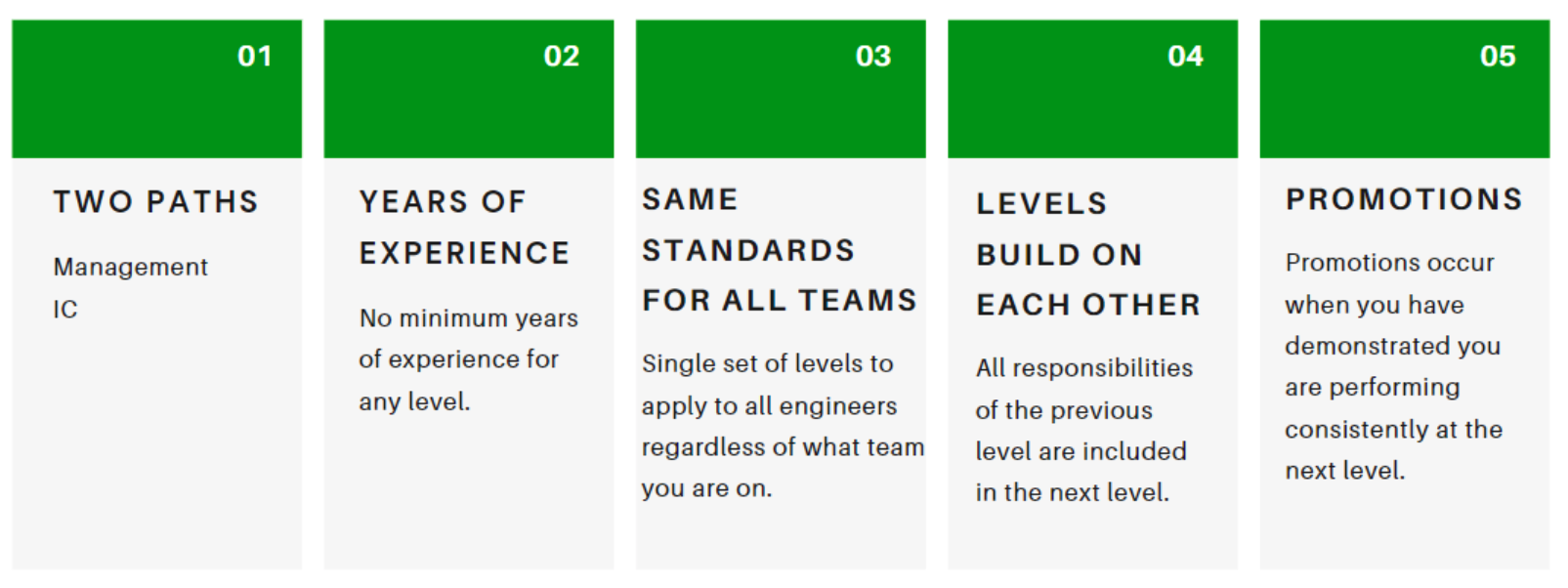 01

TWO PATHS

Management
IC

02

YEARS OF EXPERIENCE

No minimum years of experience for any level.

03

SAME STANDARDS FOR ALL TEAMS

Single set of levels to apply to all engineers regardless of what team you are on.

04

LEVELS BUILD ON EACH OTHER

All responsibilities of the previous level are included in the next level.

05

PROMOTIONS

Promotions occur when you have demonstrated you are performing consistently at the next level.